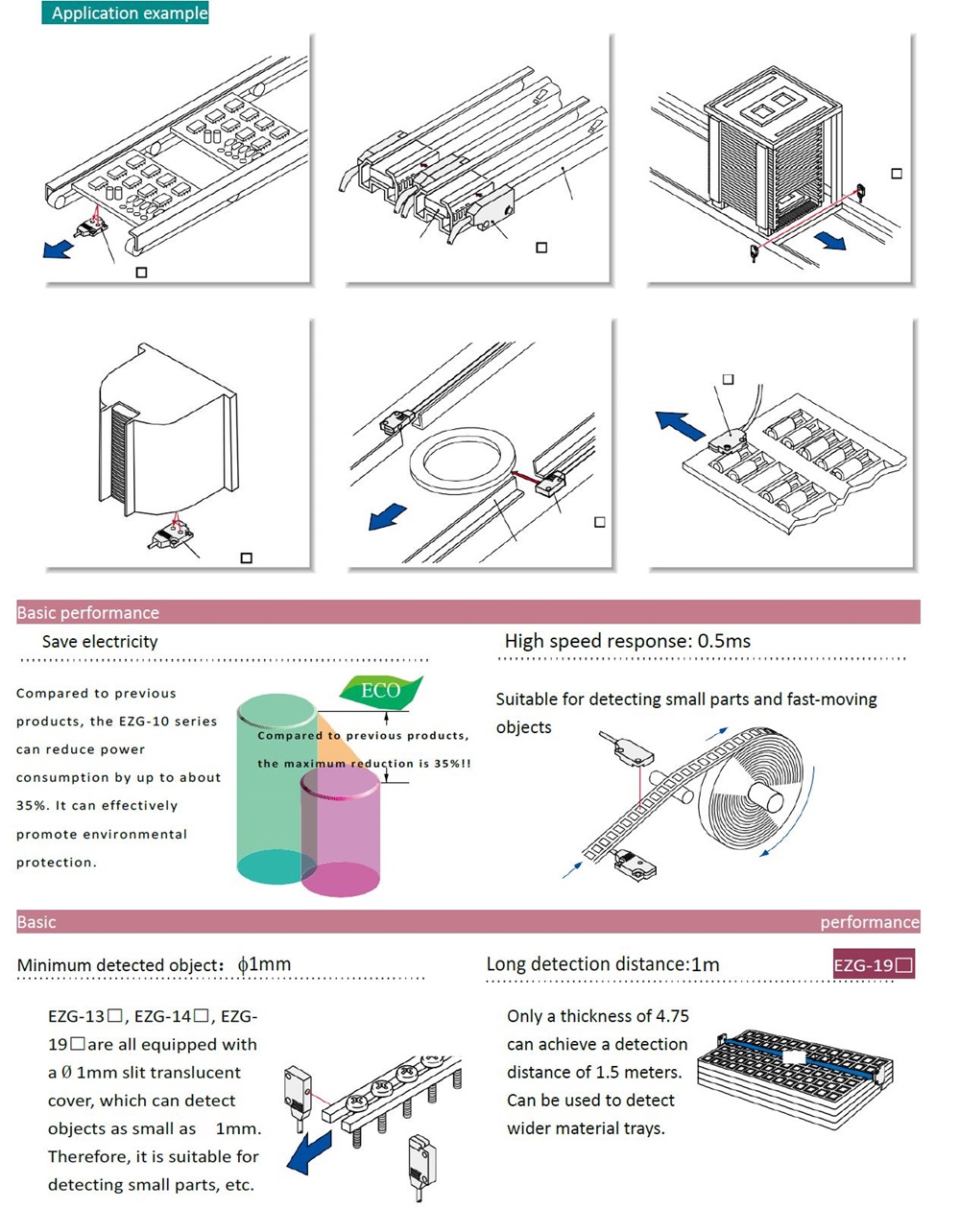 Application example

□

□

□

□

□

□

Basic performance

Save electricity

Compared to previous products, the EZG-10 series can reduce power consumption by up to about 35%. It can effectively promote environmental protection.

ECO

Compared to previous products, the maximum reduction is 35%!!

High speed response: 0.5ms

Suitable for detecting small parts and fast-moving objects

Basic performance

Minimum detected object: ϕ1mm

EZG-13□, EZG-14□, EZG-19□are all equipped with a Ø 1mm slit translucent cover, which can detect objects as small as 1mm. Therefore, it is suitable for detecting small parts, etc.

Long detection distance:1m

EZG-19□

Only a thickness of 4.75 can achieve a detection distance of 1.5 meters. Can be used to detect wider material trays.